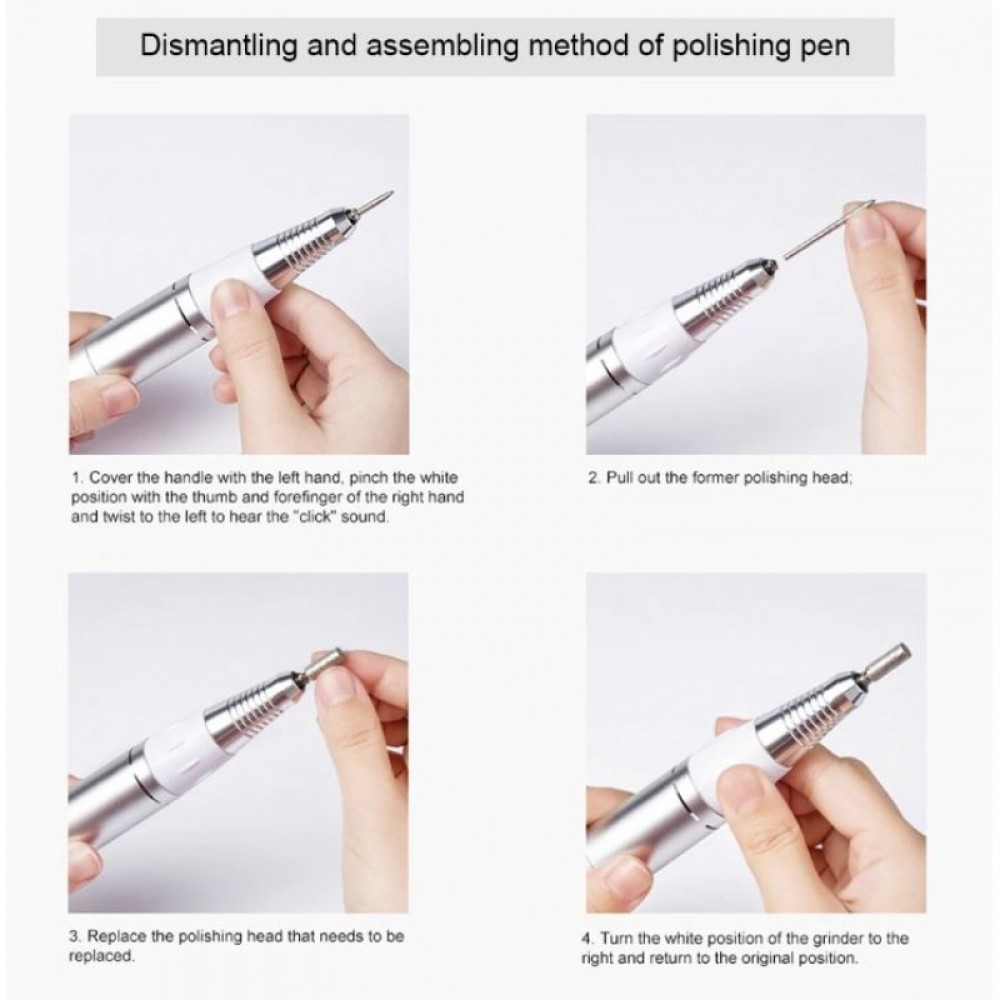 Dismantling and assembling method of polishing pen

1. Cover the handle with the left hand, pinch the white position with the thumb and forefinger of the right hand and twist to the left to hear the "click" sound.

2. Pull out the former polishing head;

3. Replace the polishing head that needs to be replaced.

4. Turn the white position of the grinder to the right and return to the original position.