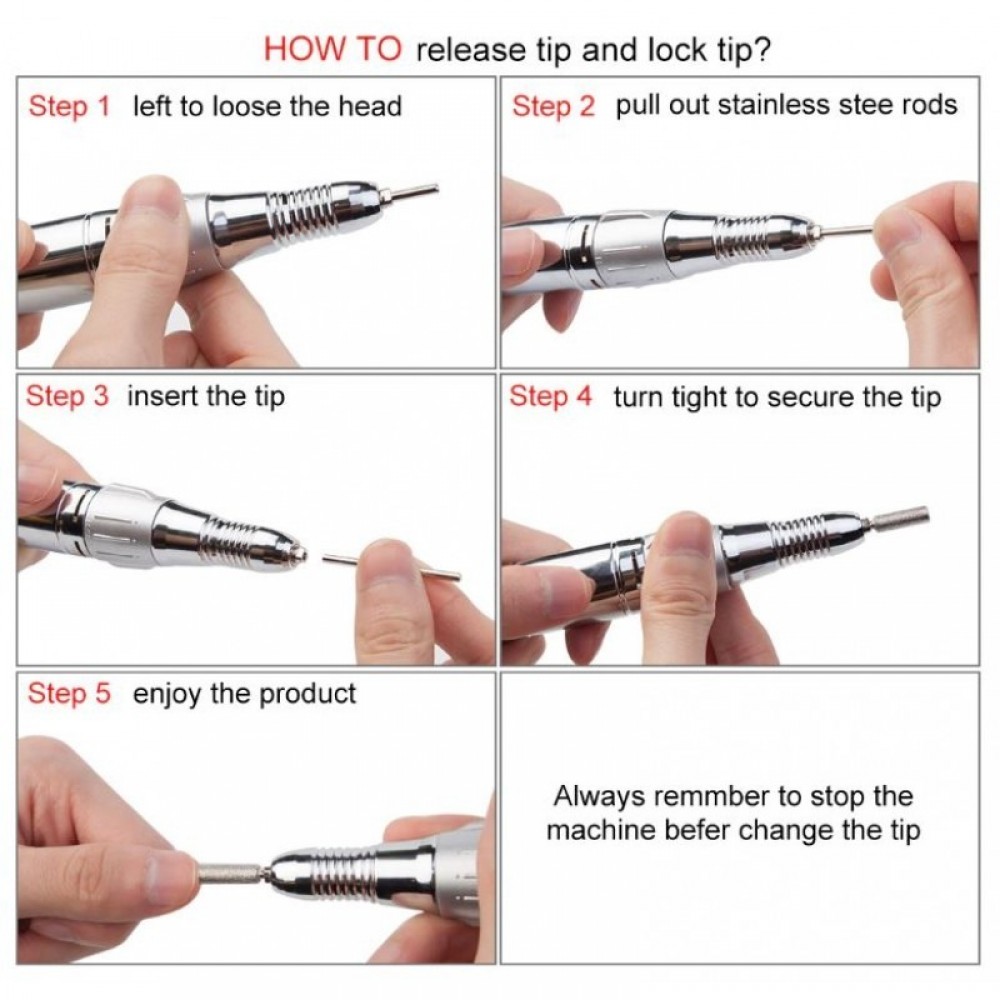 HOW TO release tip and lock tip?

Step 1 left to loose the head

Step 2 pull out stainless stee rods

Step 3 insert the tip

Step 4 turn tight to secure the tip

Step 5 enjoy the product

Always remmber to stop the machine befer change the tip