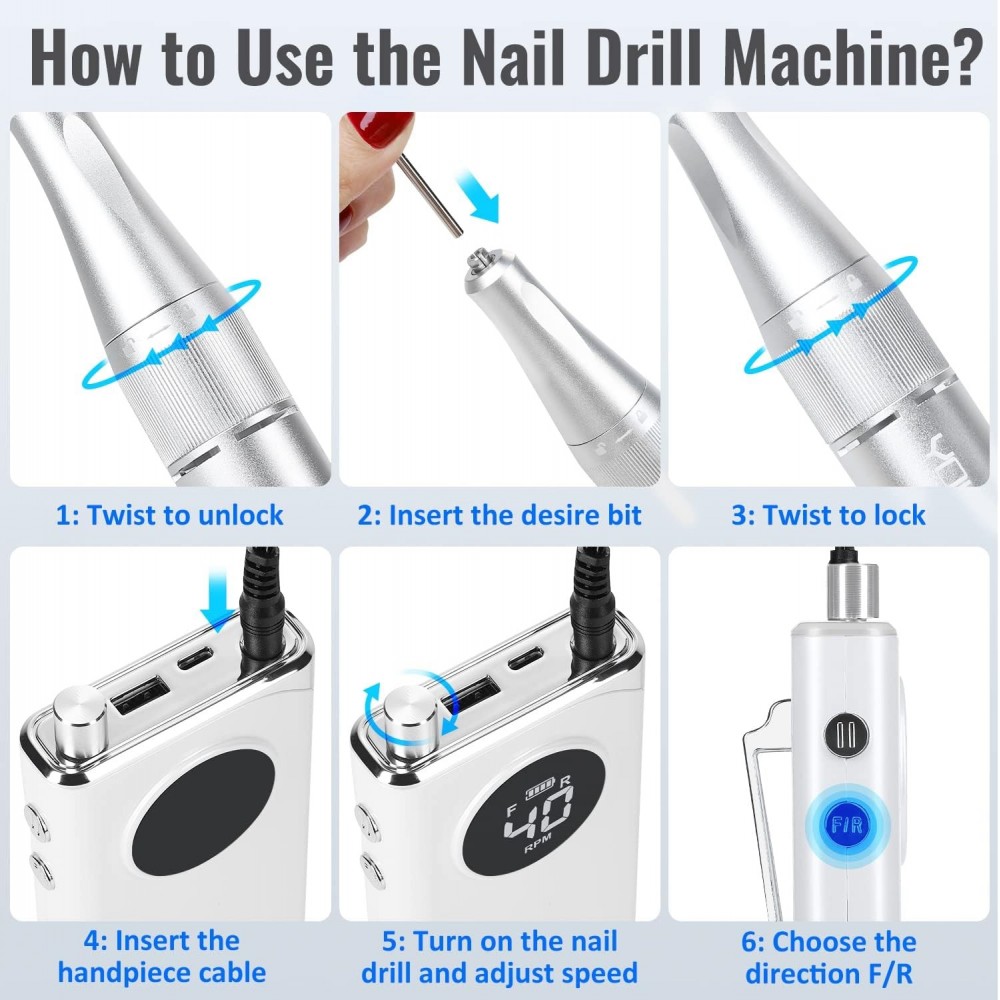 How to Use the Nail Drill Machine?

1: Twist to unlock

2: Insert the desire bit

3: Twist to lock

F R 40 RPM

F/R

4: Insert the handpiece cable

5: Turn on the nail drill and adjust speed

6: Choose the direction F/R