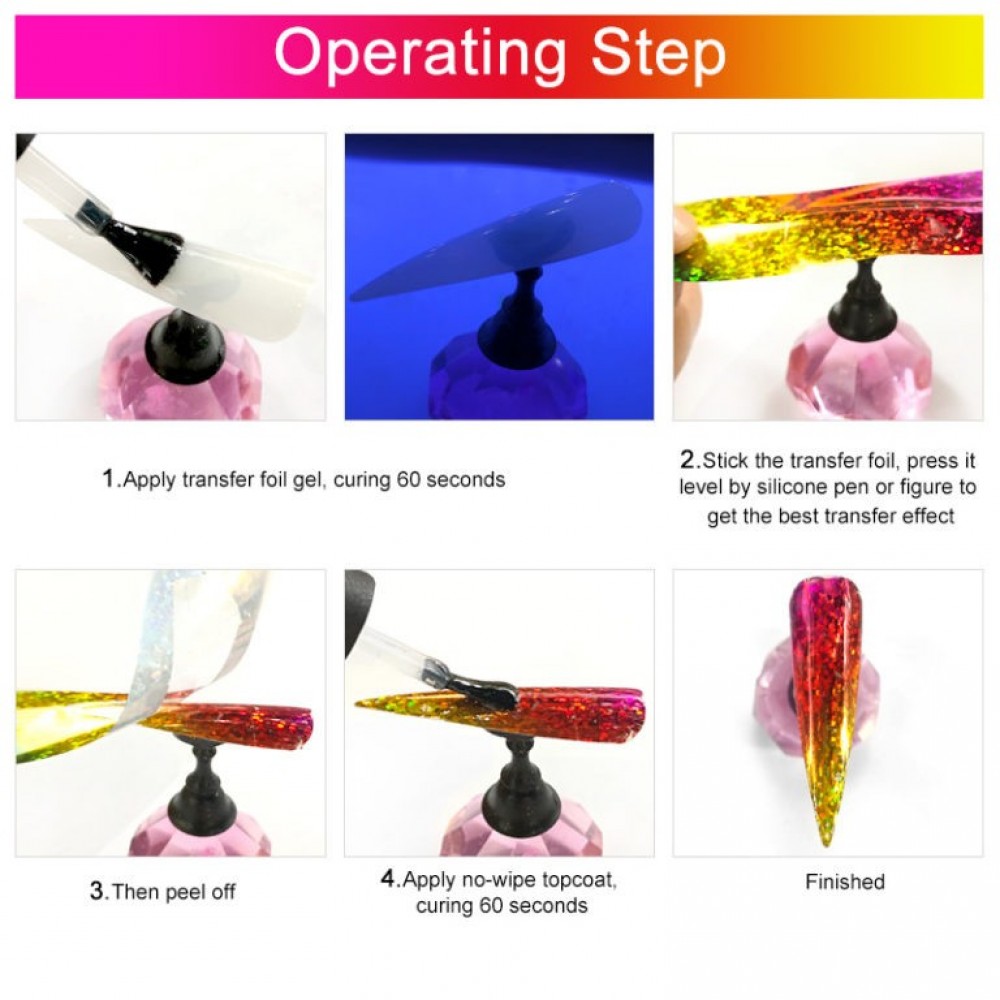 Operating Step

1.Apply transfer foil gel, curing 60 seconds

2.Stick the transfer foil, press it level by silicone pen or figure to get the best transfer effect

3.Then peel off

4.Apply no-wipe topcoat, curing 60 seconds

Finished